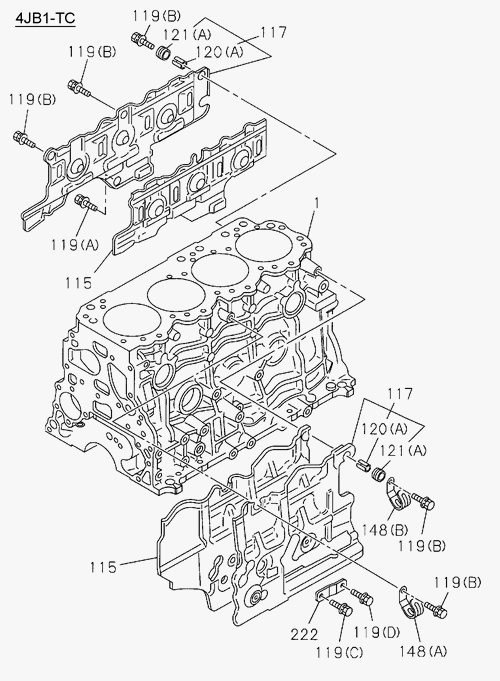 4JB1-TC

119(B)
121(A)
117
120(A)
119(B)
119(B)
119(A)
115
1
117
120(A)
121(A)
148(B)
119(B)
115
119(B)
222
119(D)
119(C)
148(A)